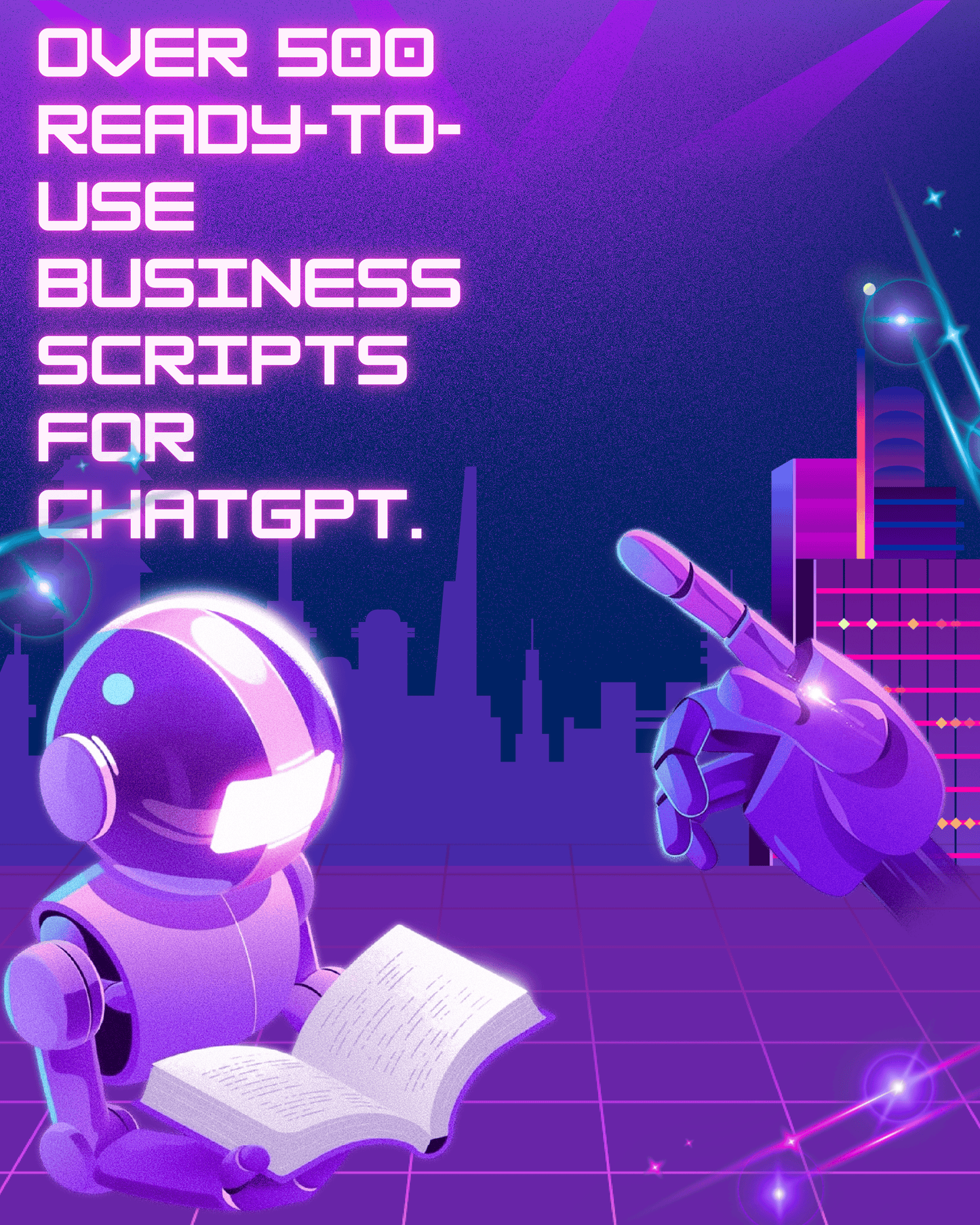 OVER 500 READY-TO-USE BUSINESS SCRIPTS FOR CHATGPT.