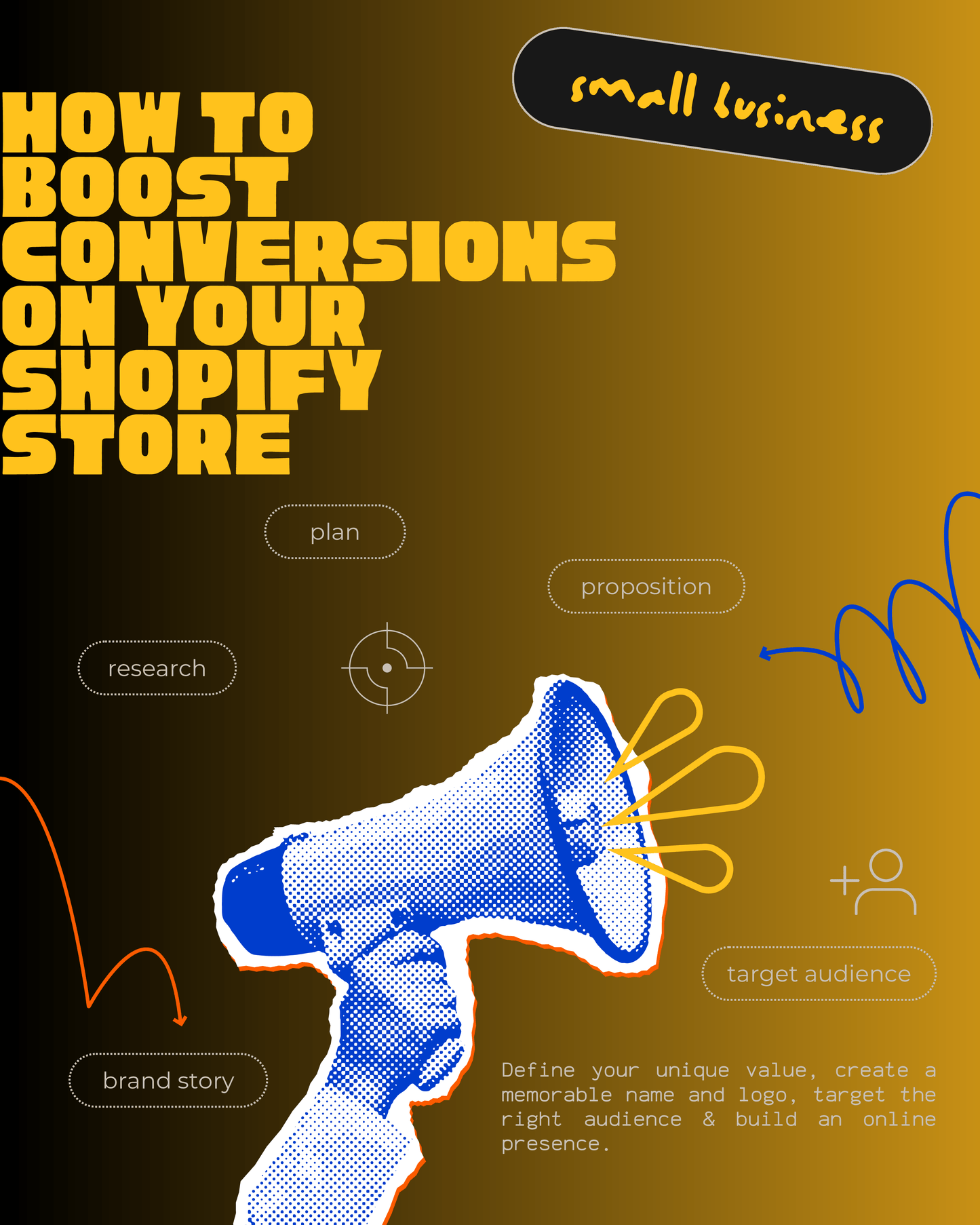 small business

HOW TO BOOST CONVERSIONS ON YOUR SHOPIFY STORE

plan

proposition

research

target audience

brand story

Define your unique value, create a memorable name and logo, target the right audience & build an online presence.